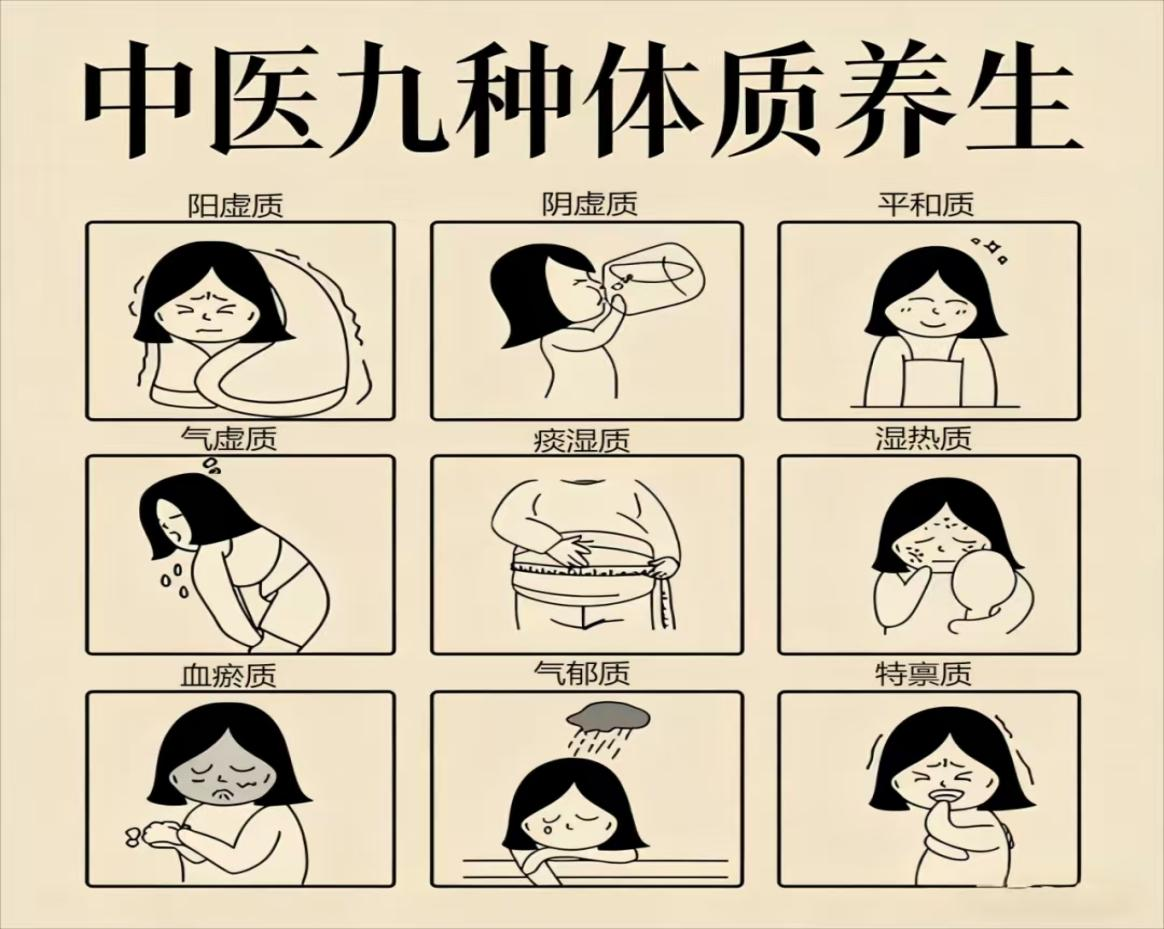 中医九种体质养生

阳虚质

阴虚质

平和质

气虚质

痰湿质

湿热质

血瘀质

气郁质

特禀质